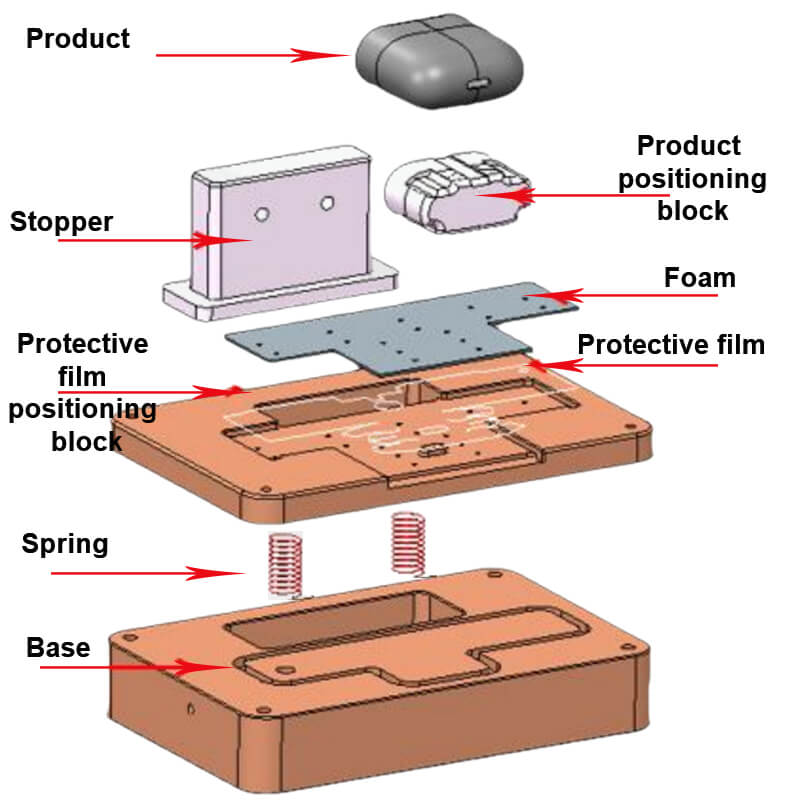 Product

Product positioning block

Stopper

Foam

Protective film positioning block

Protective film

Spring

Base